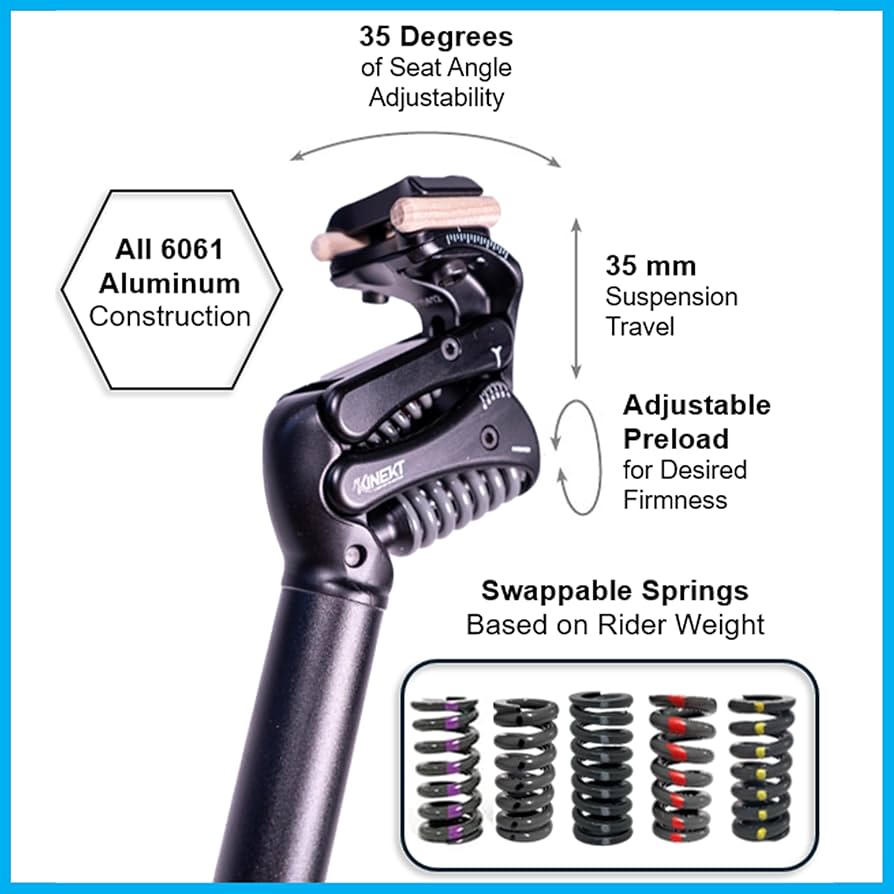 35 Degrees
of Seat Angle
Adjustability

All 6061
Aluminum
Construction

35 mm
Suspension
Travel

Adjustable
Preload
for Desired
Firmness

KINEKT

Swappable Springs
Based on Rider Weight